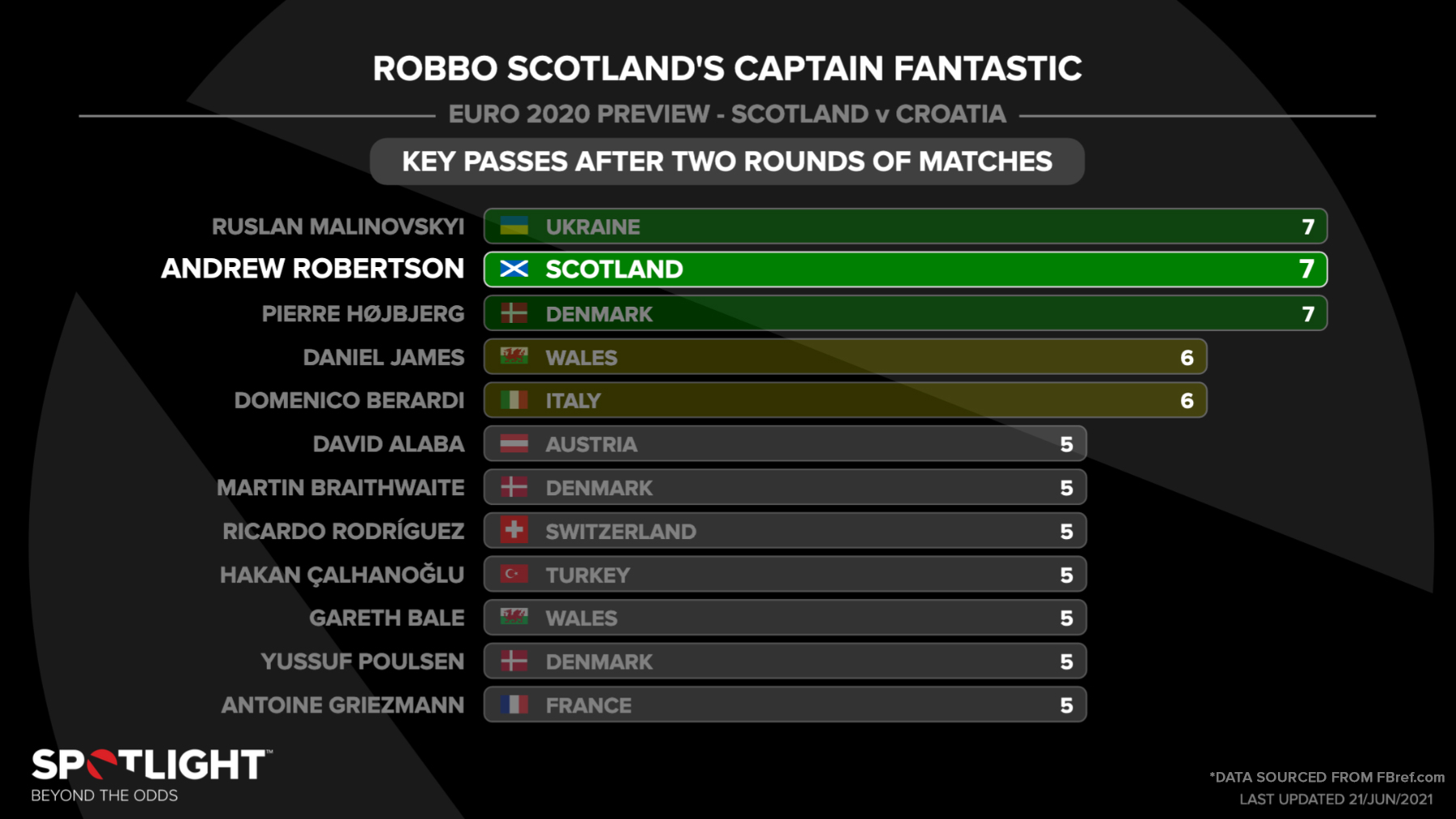 ROBBO SCOTLAND'S CAPTAIN FANTASTIC

EURO 2020 PREVIEW - SCOTLAND v CROATIA

KEY PASSES AFTER TWO ROUNDS OF MATCHES

| | | |
|---|---|---|
| RUSLAN MALINOVSKYI | UKRAINE | 7 |
| ANDREW ROBERTSON | SCOTLAND | 7 |
| PIERRE HØJBJERG | DENMARK | 7 |
| DANIEL JAMES | WALES | 6 |
| DOMENICO BERARDI | ITALY | 6 |
| DAVID ALABA | AUSTRIA | 5 |
| MARTIN BRAITHWAITE | DENMARK | 5 |
| RICARDO RODRÍGUEZ | SWITZERLAND | 5 |
| HAKAN ÇALHANOĞLU | TURKEY | 5 |
| GARETH BALE | WALES | 5 |
| YUSSUF POULSEN | DENMARK | 5 |
| ANTOINE GRIEZMANN | FRANCE | 5 |

SPOTLIGHT™
BEYOND THE ODDS

*DATA SOURCED FROM FBref.com
LAST UPDATED 21/JUN/2021